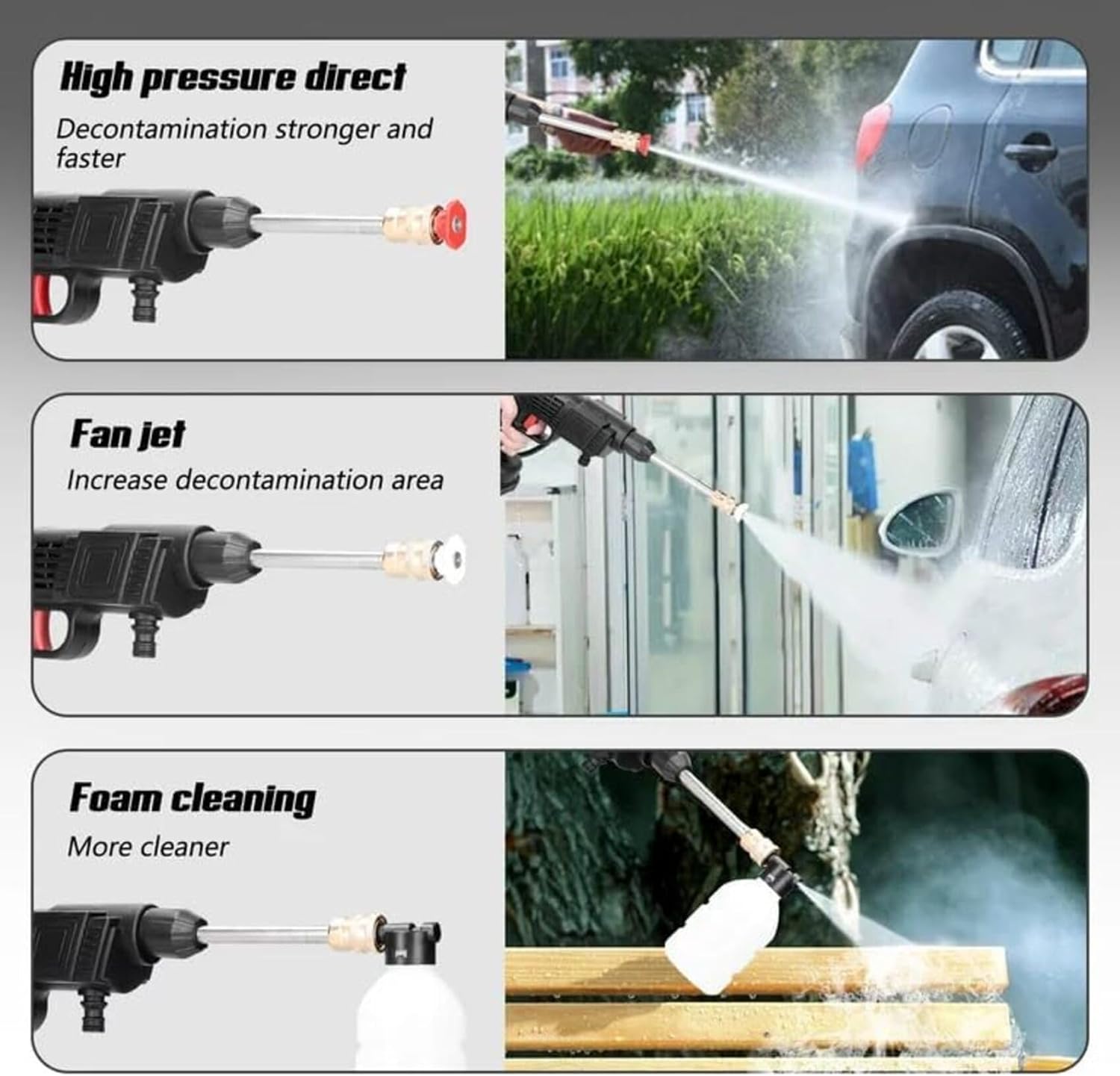 High pressure direct
Decontamination stronger and faster

Fan jet
Increase decontamination area

Foam cleaning
More cleaner